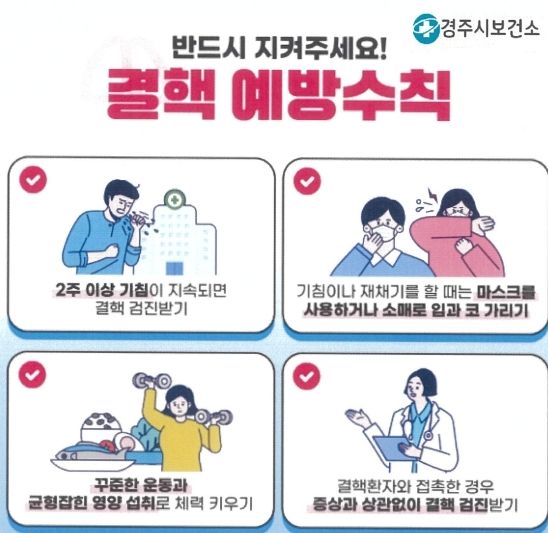 경주시보건소

반드시 지켜주세요!

결핵 예방수칙

2주 이상 기침이 지속되면 결핵 검진받기

기침이나 재채기를 할 때는 마스크를 사용하거나 소매로 입과 코 가리기

꾸준한 운동과 균형잡힌 영양 섭취로 체력 키우기

결핵환자와 접촉한 경우 증상과 상관없이 결핵 검진받기